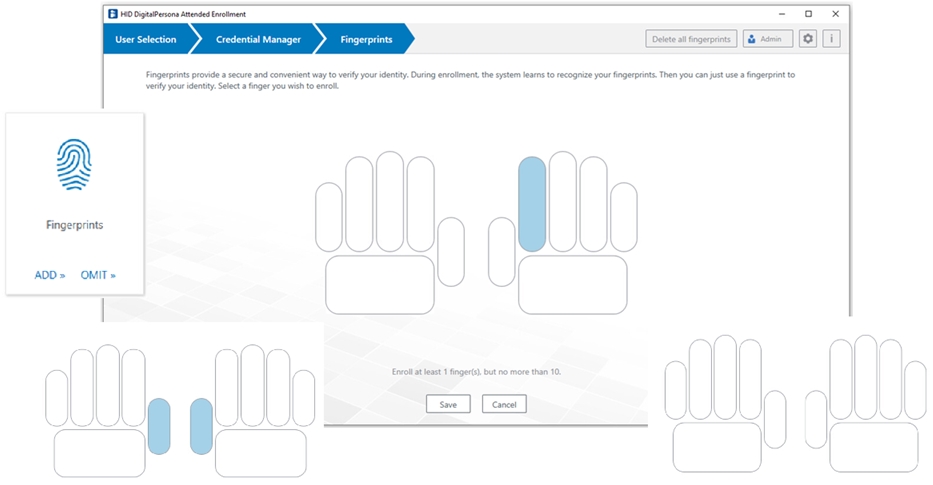 HID DigitalPersona Attended Enrollment

User Selection
Credential Manager
Fingerprints

Delete all fingerprints
Admin

Fingerprints provide a secure and convenient way to verify your identity. During enrollment, the system learns to recognize your fingerprints. Then you can just use a fingerprint to verify your identity. Select a finger you wish to enroll.

Fingerprints

ADD » OMIT »

Enroll at least 1 finger(s), but no more than 10.

Save
Cancel